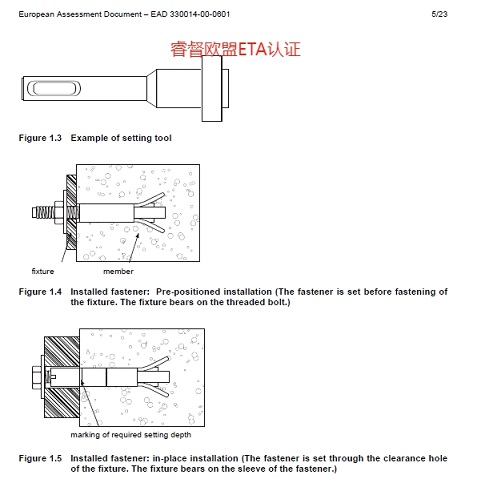 European Assessment Document – EAD 330014-00-0601

5/23

睿督欧盟ETA认证

Figure 1.3 Example of setting tool

fixture

member

Figure 1.4 Installed fastener: Pre-positioned installation (The fastener is set before fastening of the fixture. The fixture bears on the threaded bolt.)

marking of required setting depth

Figure 1.5 Installed fastener: in-place installation (The fastener is set through the clearance hole of the fixture. The fixture bears on the sleeve of the fastener.)